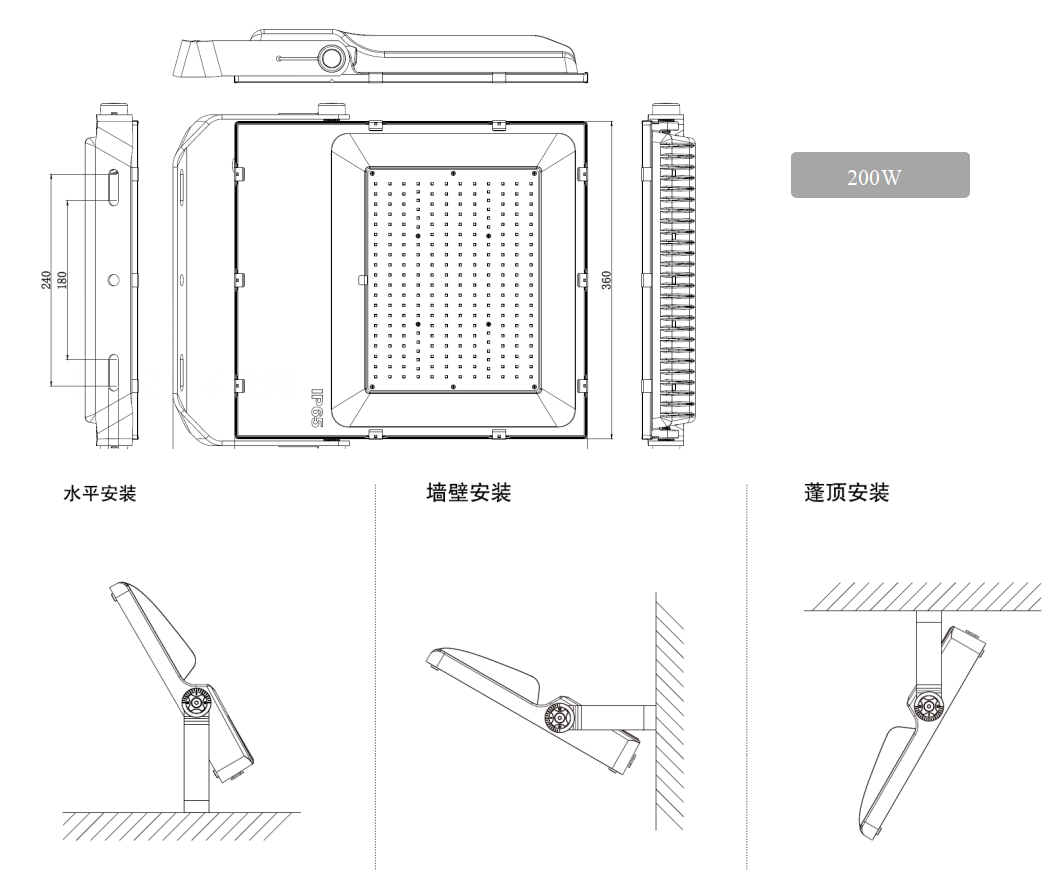 240
180
IP65
360
200W
水平安装
墙壁安装
蓬顶安装